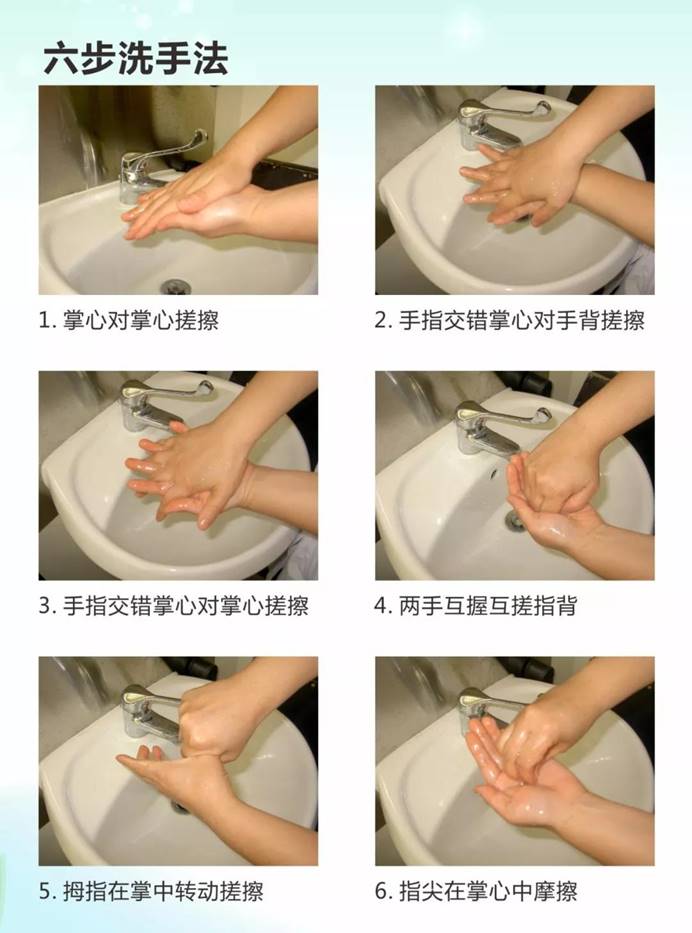 六步洗手法

1. 掌心对掌心搓擦

2. 手指交错掌心对手背搓擦

3. 手指交错掌心对掌心搓擦

4. 两手互握互搓指背

5. 拇指在掌中转动搓擦

6. 指尖在掌心中摩擦